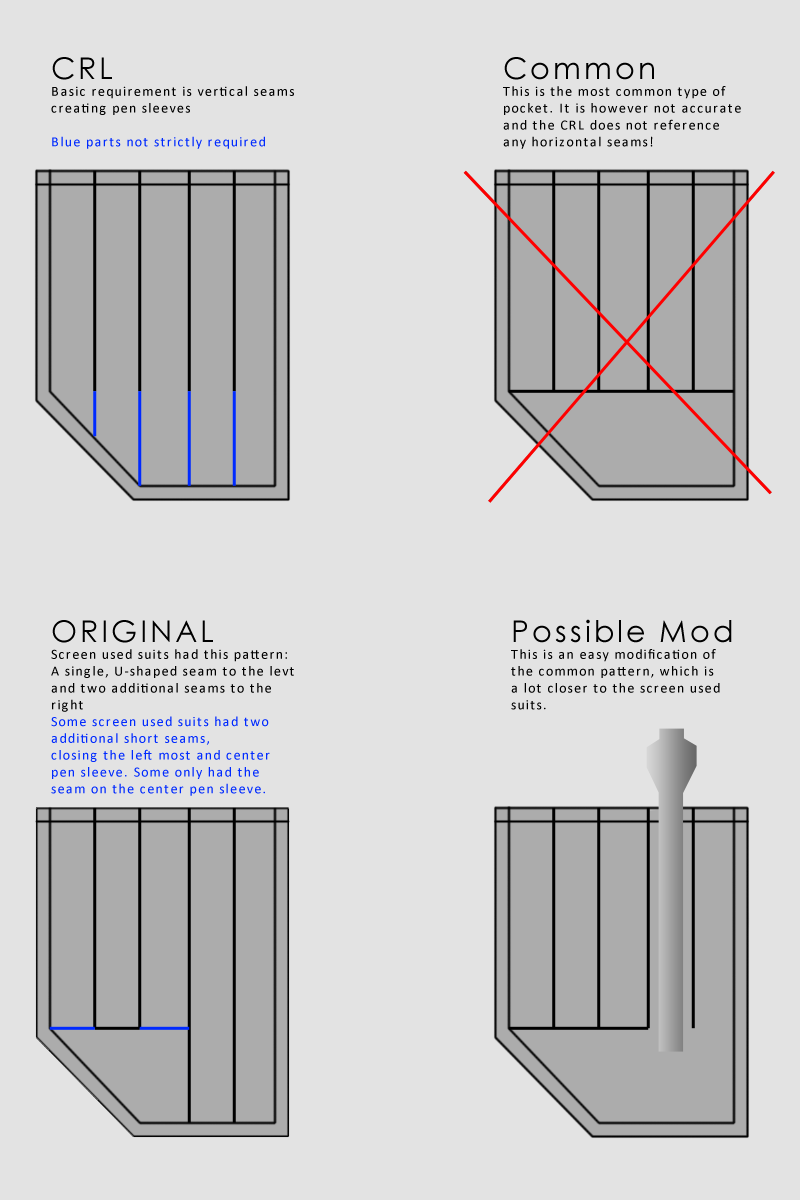 CRL
Basic requirement is vertical seams creating pen sleeves

Blue parts not strictly required

Common
This is the most common type of pocket. It is however not accurate and the CRL does not reference any horizontal seams!

ORIGINAL
Screen used suits had this pattern: A single, U-shaped seam to the levt and two additional seams to the right
Some screen used suits had two additional short seams, closing the left most and center pen sleeve. Some only had the seam on the center pen sleeve.

Possible Mod
This is an easy modification of the common pattern, which is a lot closer to the screen used suits.